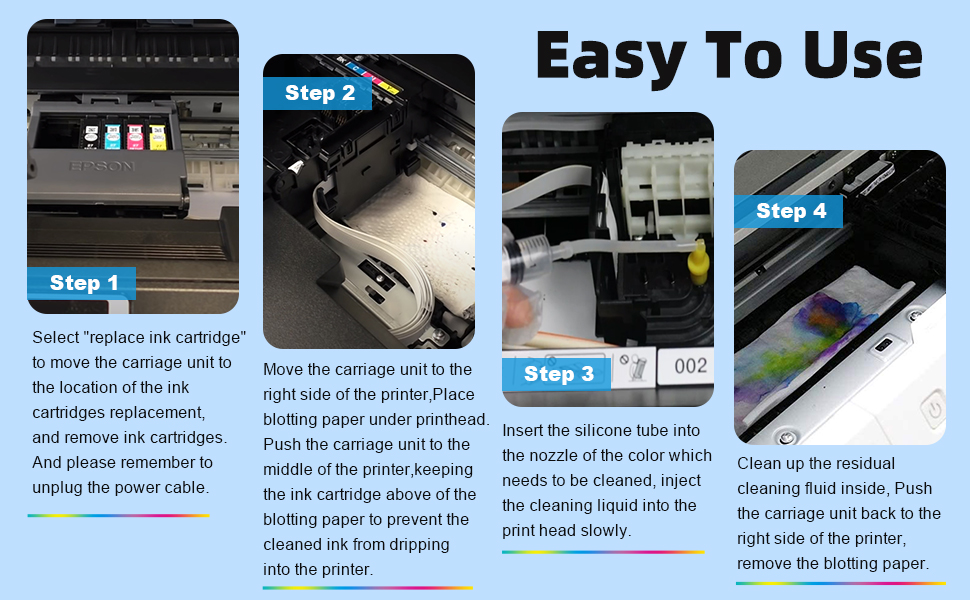 Easy To Use

EPSON

Step 1

Select "replace ink cartridge" to move the carriage unit to the location of the ink cartridges replacement, and remove ink cartridges. And please remember to unplug the power cable.

Step 2

Move the carriage unit to the right side of the printer,Place blotting paper under printhead. Push the carriage unit to the middle of the printer,keeping the ink cartridge above of the blotting paper to prevent the cleaned ink from dripping into the printer.

Step 3

002

Insert the silicone tube into the nozzle of the color which needs to be cleaned, inject the cleaning liquid into the print head slowly.

Step 4

Clean up the residual cleaning fluid inside, Push the carriage unit back to the right side of the printer, remove the blotting paper.